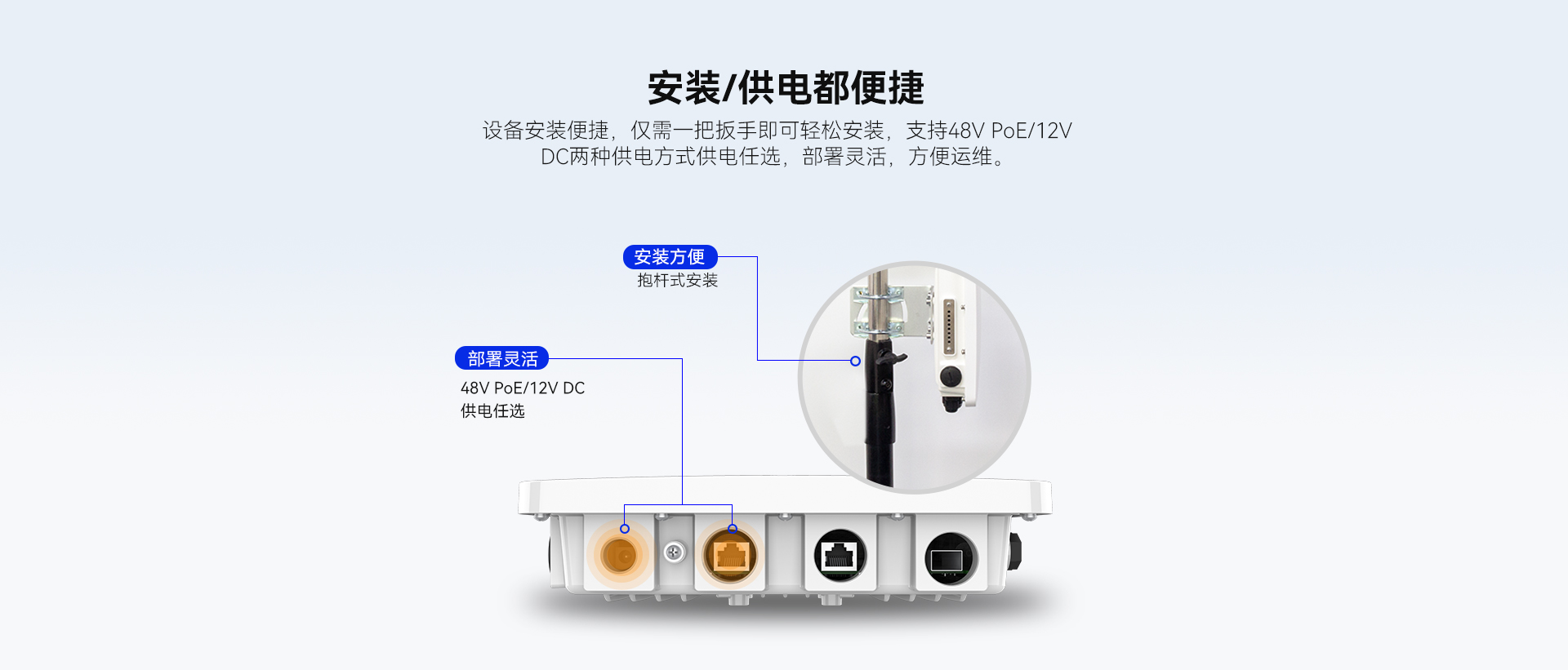 安装/供电都便捷

设备安装便捷，仅需一把扳手即可轻松安装，支持48V PoE/12V DC两种供电方式供电任选，部署灵活，方便运维。

安装方便
抱杆式安装

部署灵活
48V PoE/12V DC
供电任选