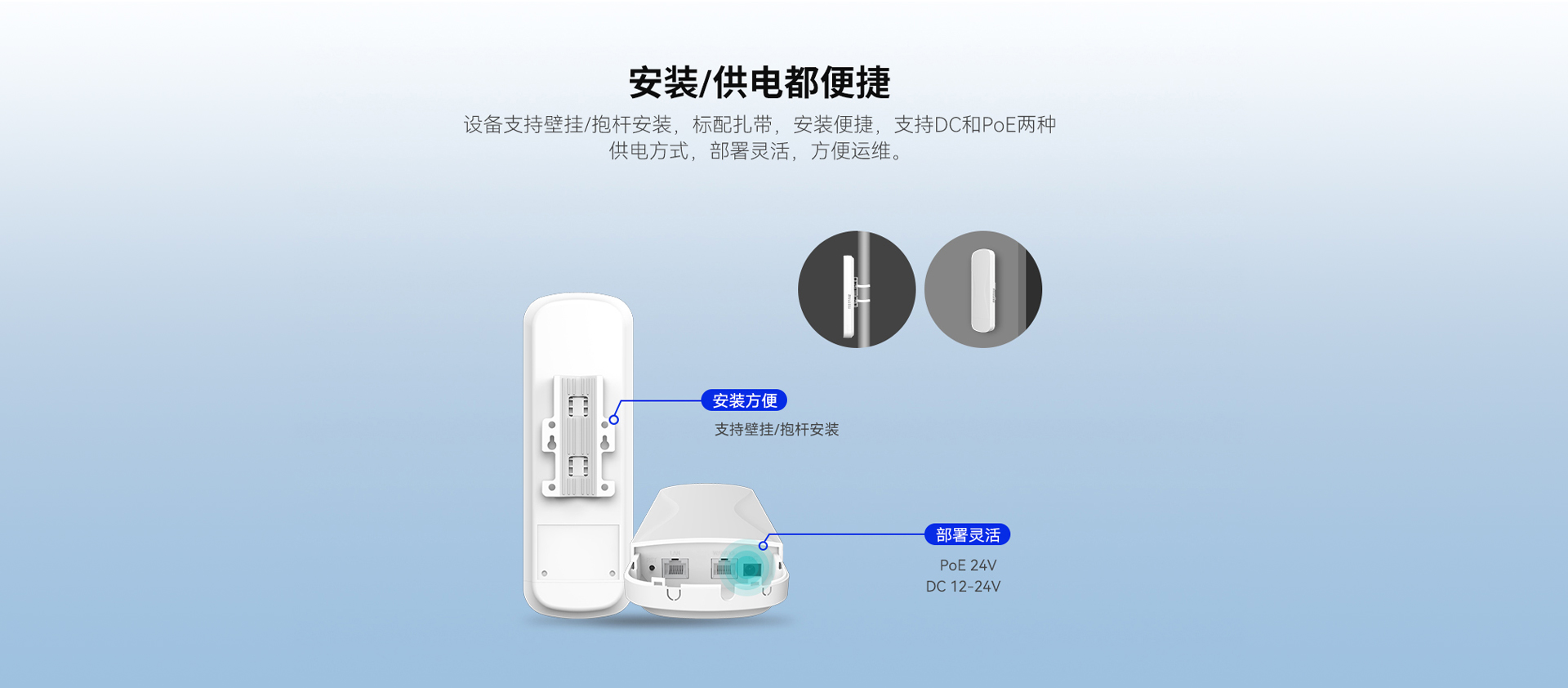 安装/供电都便捷

设备支持壁挂/抱杆安装，标配扎带，安装便捷，支持DC和PoE两种供电方式，部署灵活，方便运维。

安装方便

支持壁挂/抱杆安装

部署灵活

PoE 24V
DC 12-24V