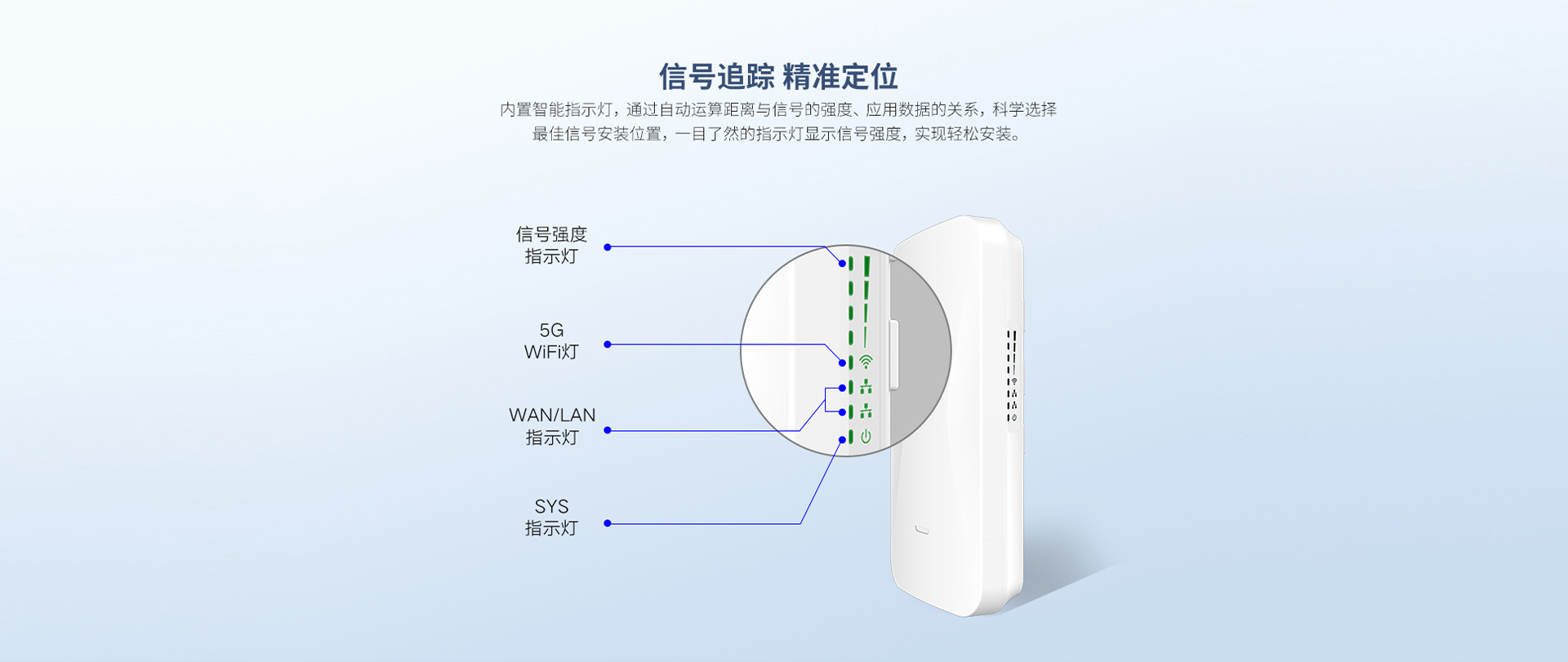 信号追踪 精准定位

内置智能指示灯，通过自动运算距离与信号的强度、应用数据的关系，科学选择最佳信号安装位置，一目了然的指示灯显示信号强度，实现轻松安装。

信号强度
指示灯

5G
WiFi灯

WAN/LAN
指示灯

SYS
指示灯