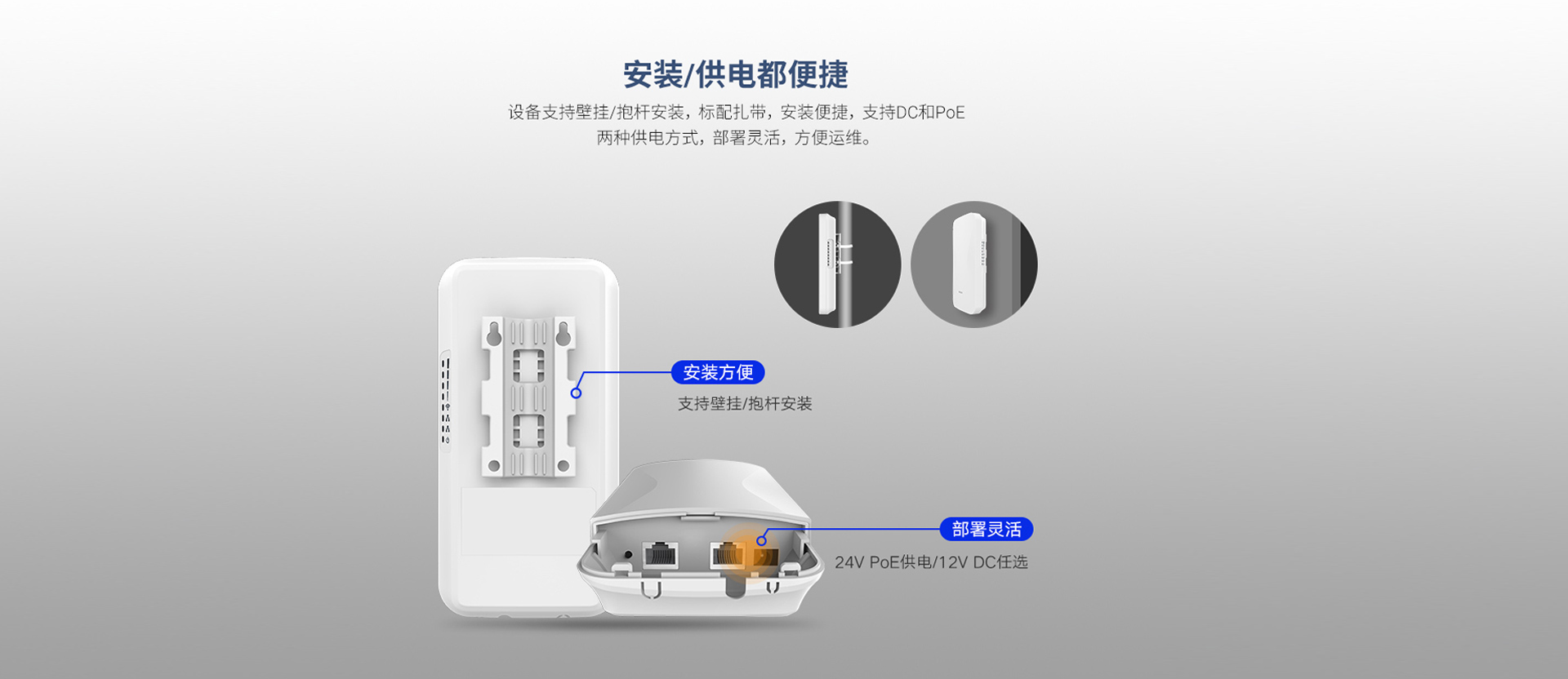 安装/供电都便捷

设备支持壁挂/抱杆安装，标配扎带，安装便捷，支持DC和PoE两种供电方式，部署灵活，方便运维。

安装方便

支持壁挂/抱杆安装

部署灵活

24V PoE供电/12V DC任选