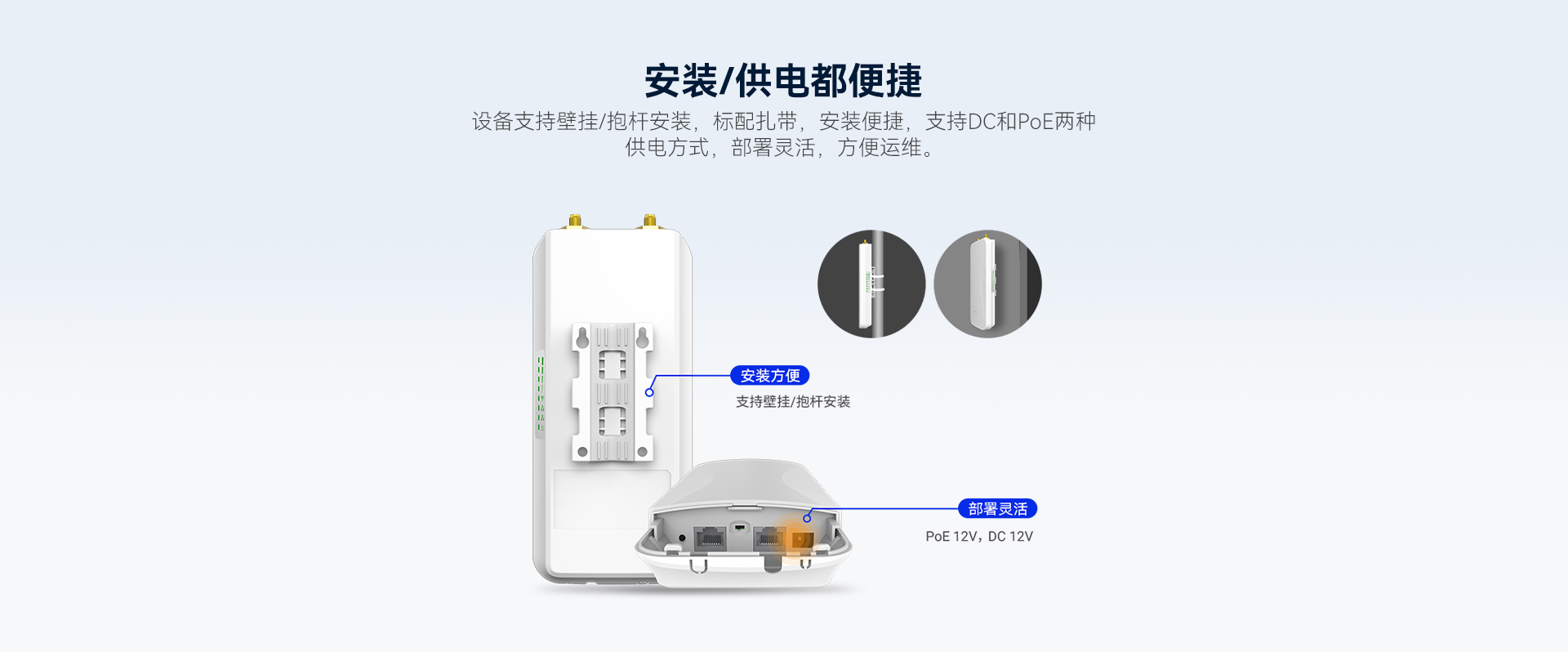 安装/供电都便捷

设备支持壁挂/抱杆安装，标配扎带，安装便捷，支持DC和PoE两种供电方式，部署灵活，方便运维。

安装方便
支持壁挂/抱杆安装

部署灵活
PoE 12V，DC 12V