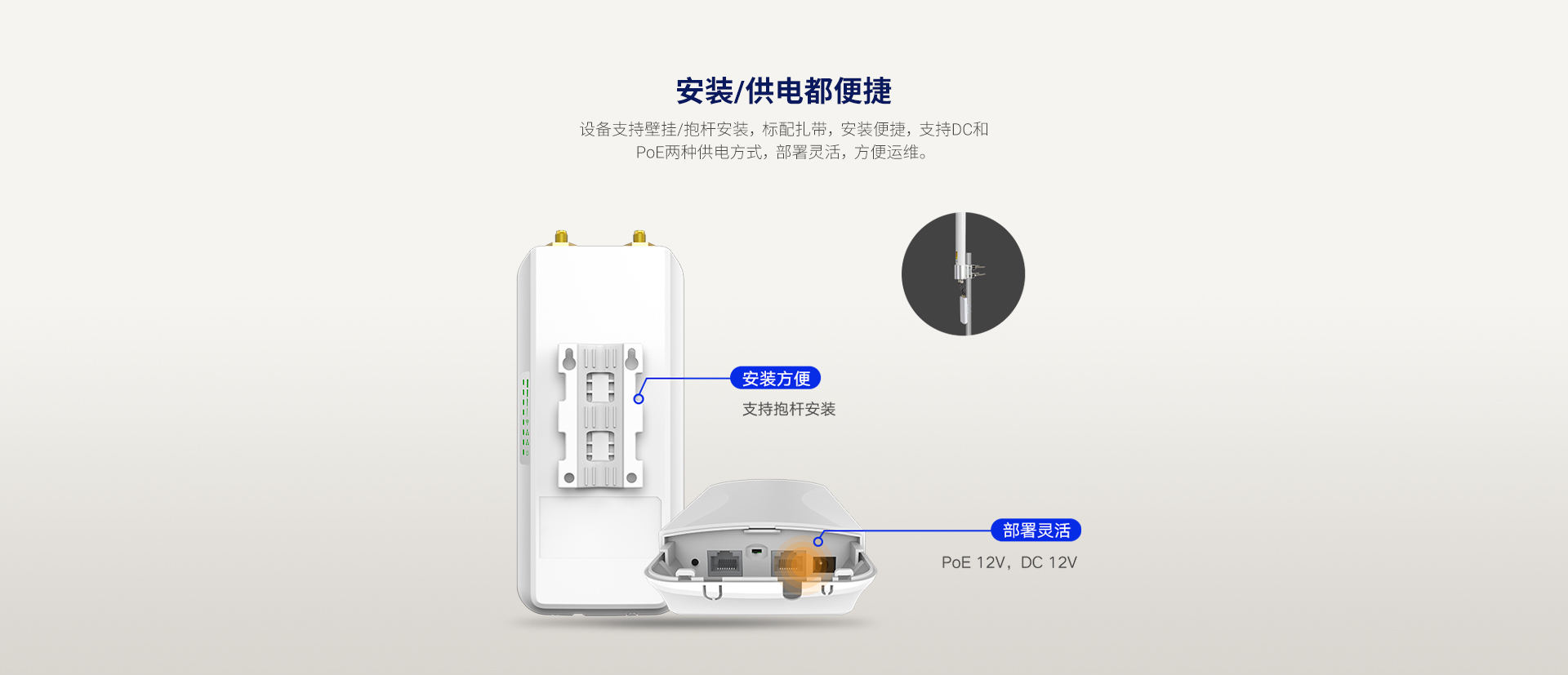 安装/供电都便捷

设备支持壁挂/抱杆安装，标配扎带，安装便捷，支持DC和PoE两种供电方式，部署灵活，方便运维。

安装方便

支持抱杆安装

部署灵活

PoE 12V，DC 12V