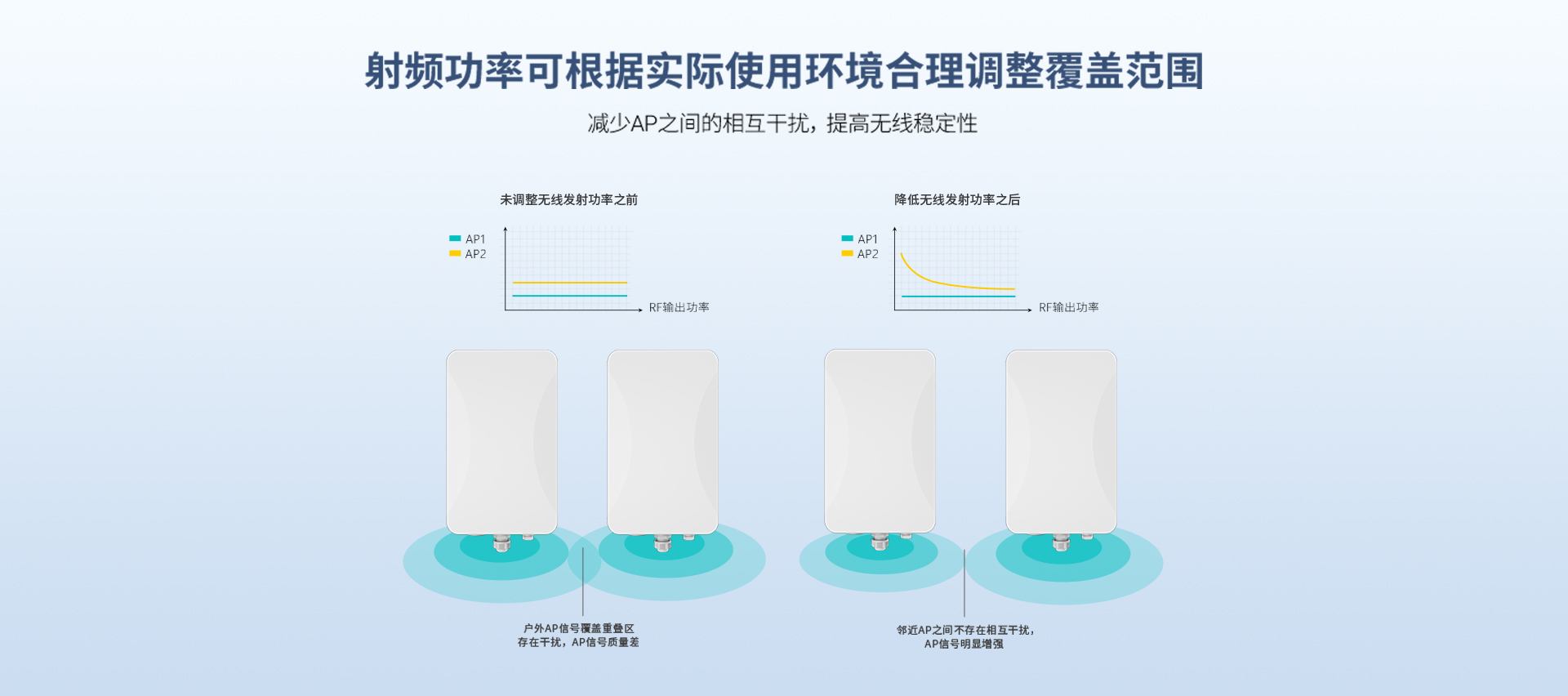 射频功率可根据实际使用环境合理调整覆盖范围

减少AP之间的相互干扰，提高无线稳定性

未调整无线发射功率之前

AP1
AP2

RF输出功率

降低无线发射功率之后

AP1
AP2

RF输出功率

户外AP信号覆盖重叠区
存在干扰，AP信号质量差

邻近AP之间不存在相互干扰，
AP信号明显增强